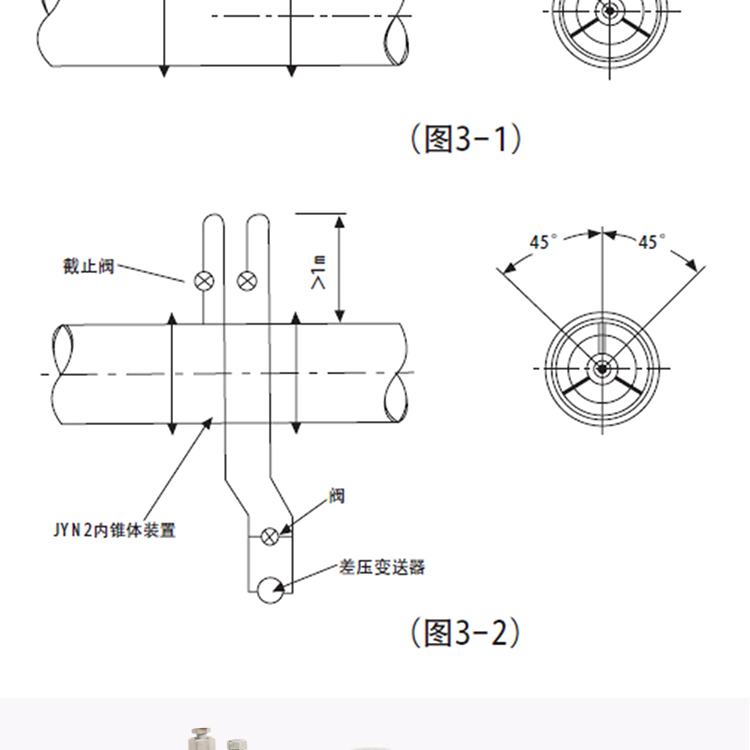 （图3-1）

截止阀

>1m

45°

45°

阀

JYN2内锥体装置

差压变送器

（图3-2）